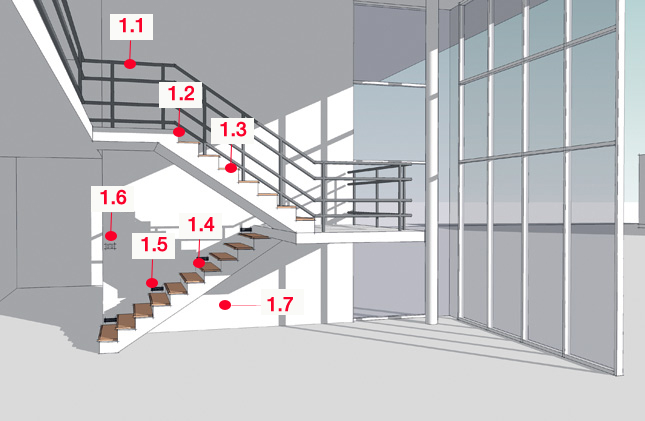 1.1
1.2
1.3
1.6
1.4
1.5
1.7