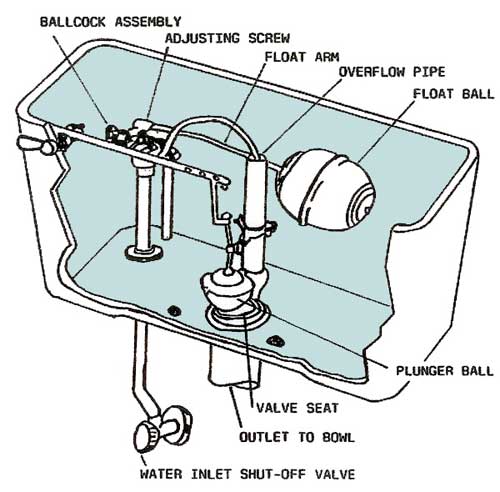 BALLCOCK ASSEMBLY
ADJUSTING SCREW
FLOAT ARM
OVERFLOW PIPE
FLOAT BALL
PLUNGER BALL
VALVE SEAT
OUTLET TO BOWL
WATER INLET SHUT-OFF VALVE